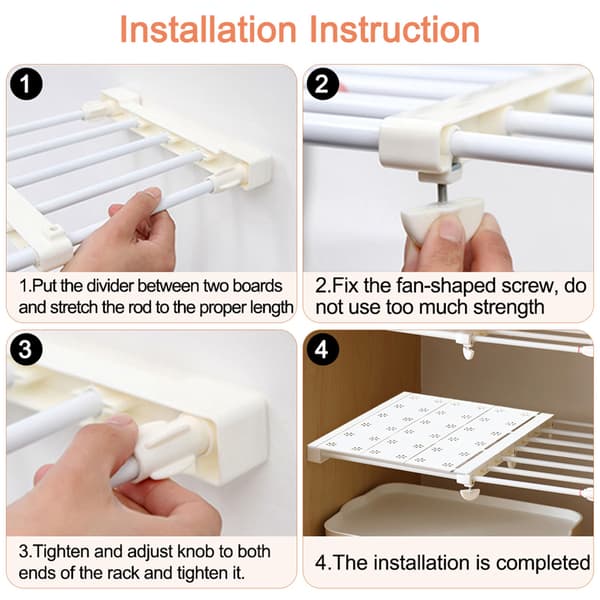 Installation Instruction

1

1.Put the divider between two boards and stretch the rod to the proper length

2

2.Fix the fan-shaped screw, do not use too much strength

3

3.Tighten and adjust knob to both ends of the rack and tighten it.

4

4.The installation is completed