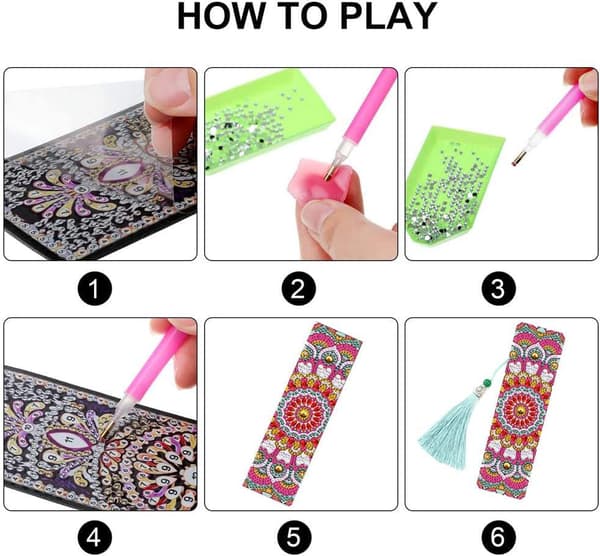 HOW TO PLAY

1

2

3

4

5

6