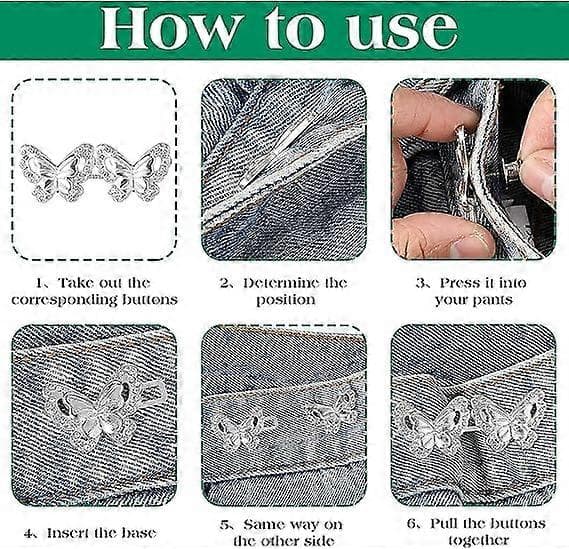 How to use

1、Take out the corresponding buttons

2、Determine the position

3、Press it into your pants

4、Insert the base

5、Same way on the other side

6、Pull the buttons together