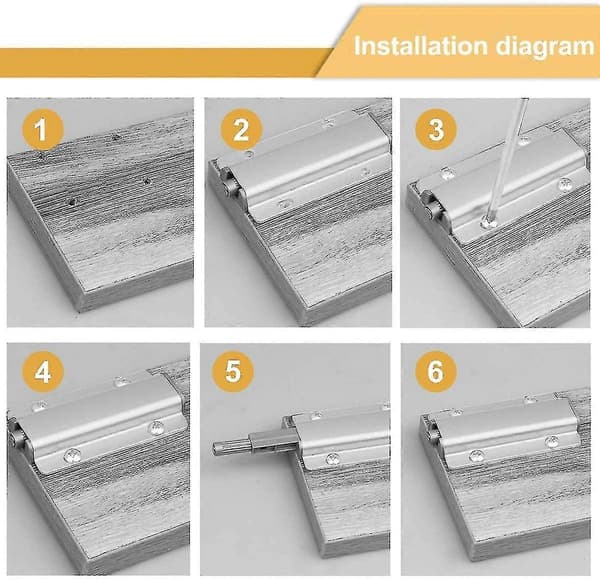 Installation diagram

1

2

3

4

5

6