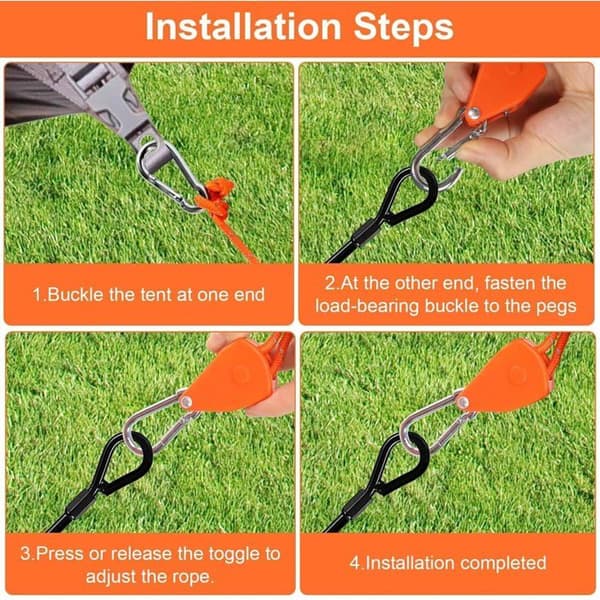 Installation Steps

1.Buckle the tent at one end

2.At the other end, fasten the load-bearing buckle to the pegs

3.Press or release the toggle to adjust the rope.

4.Installation completed