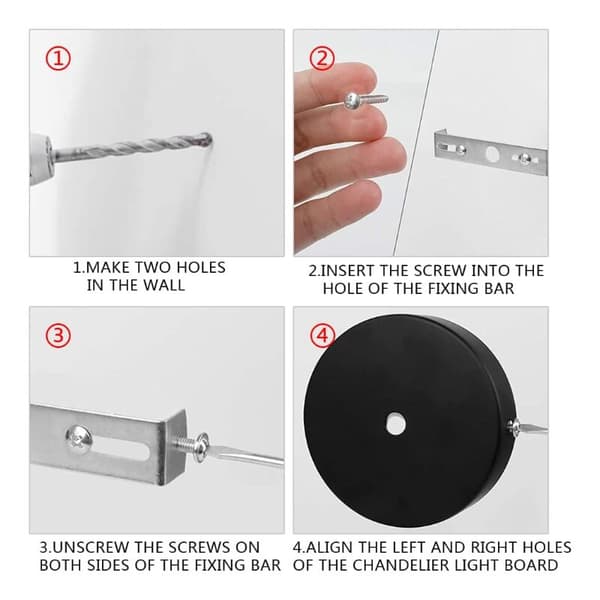 ①

1.MAKE TWO HOLES IN THE WALL

②

2.INSERT THE SCREW INTO THE HOLE OF THE FIXING BAR

③

3.UNSCREW THE SCREWS ON BOTH SIDES OF THE FIXING BAR

④

4.ALIGN THE LEFT AND RIGHT HOLES OF THE CHANDELIER LIGHT BOARD