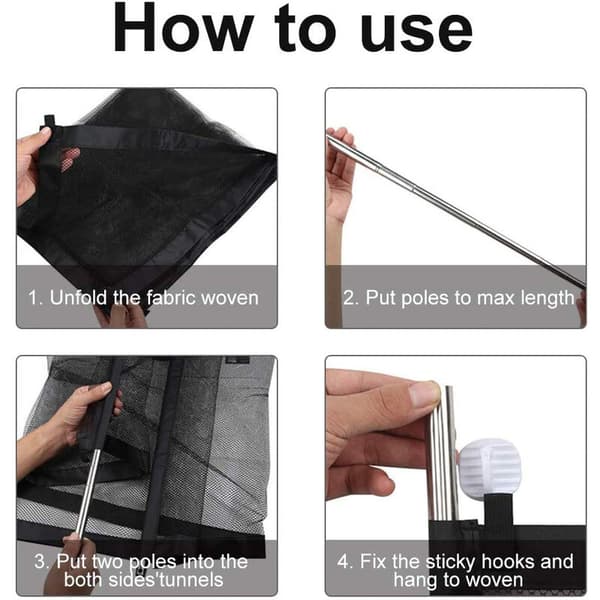 How to use

1. Unfold the fabric woven

2. Put poles to max length

3. Put two poles into the both sides'tunnels

4. Fix the sticky hooks and hang to woven