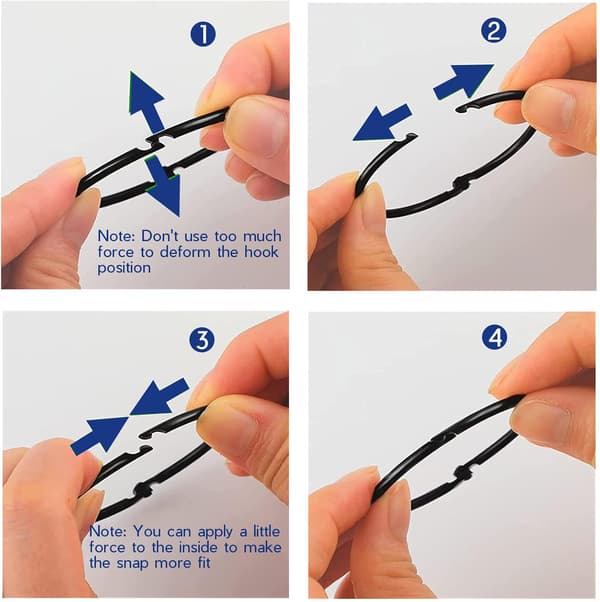 1

Note: Don't use too much force to deform the hook position

2

3

Note: You can apply a little force to the inside to make the snap more fit

4