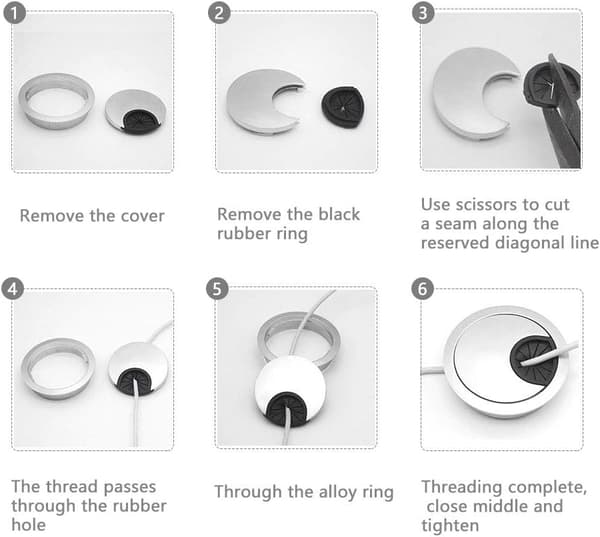 1

Remove the cover

2

Remove the black rubber ring

3

Use scissors to cut a seam along the reserved diagonal line

4

The thread passes through the rubber hole

5

Through the alloy ring

6

Threading complete, close middle and tighten