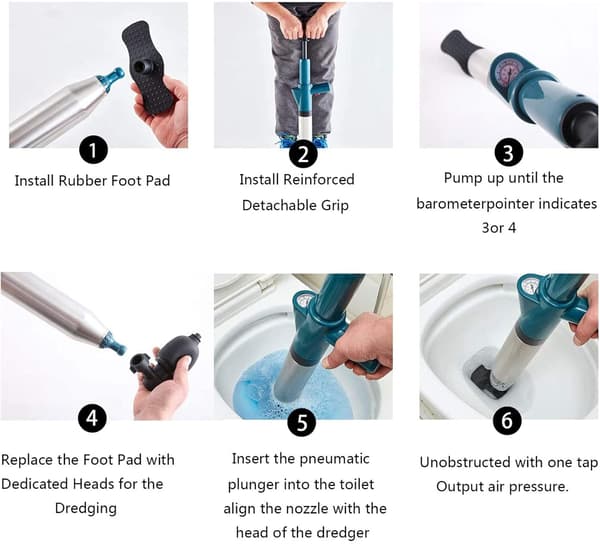 1

Install Rubber Foot Pad

2

Install Reinforced Detachable Grip

3

Pump up until the barometerpointer indicates 3or 4

4

Replace the Foot Pad with Dedicated Heads for the Dredging

5

Insert the pneumatic plunger into the toilet align the nozzle with the head of the dredger

6

Unobstructed with one tap Output air pressure.