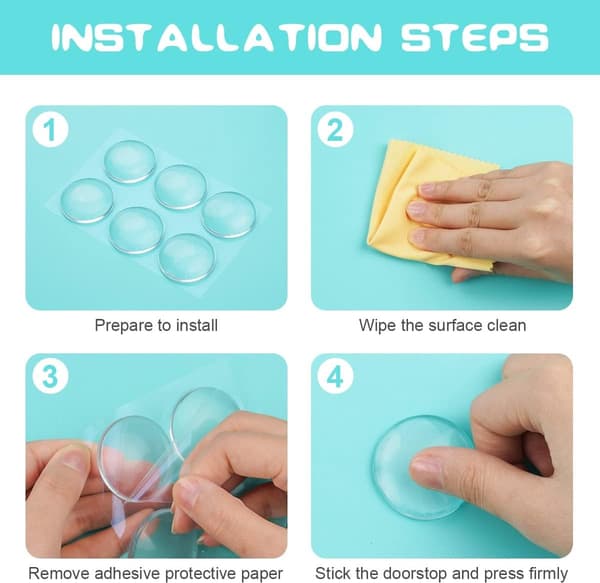 INSTALLATION STEPS

1

Prepare to install

2

Wipe the surface clean

3

Remove adhesive protective paper

4

Stick the doorstop and press firmly