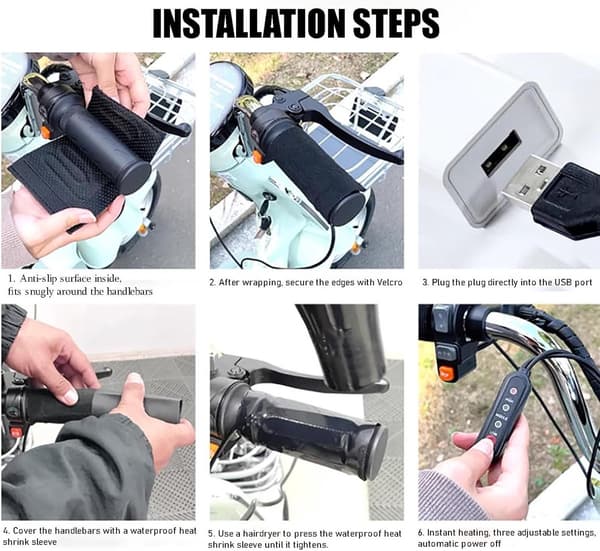 INSTALLATION STEPS

1. Anti-slip surface inside, fits snugly around the handlebars

2. After wrapping, secure the edges with Velcro

3. Plug the plug directly into the USB port

4. Cover the handlebars with a waterproof heat shrink sleeve

5. Use a hairdryer to press the waterproof heat shrink sleeve until it tightens.

6. Instant heating, three adjustable settings, automatic power off