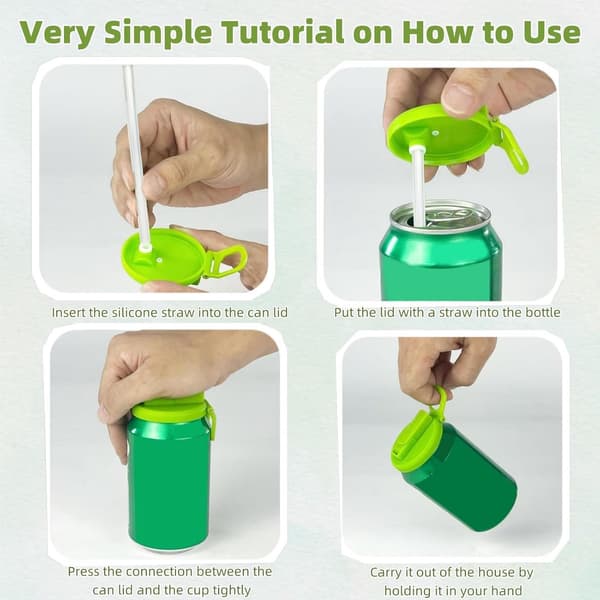 Very Simple Tutorial on How to Use

Insert the silicone straw into the can lid

Put the lid with a straw into the bottle

Press the connection between the can lid and the cup tightly

Carry it out of the house by holding it in your hand