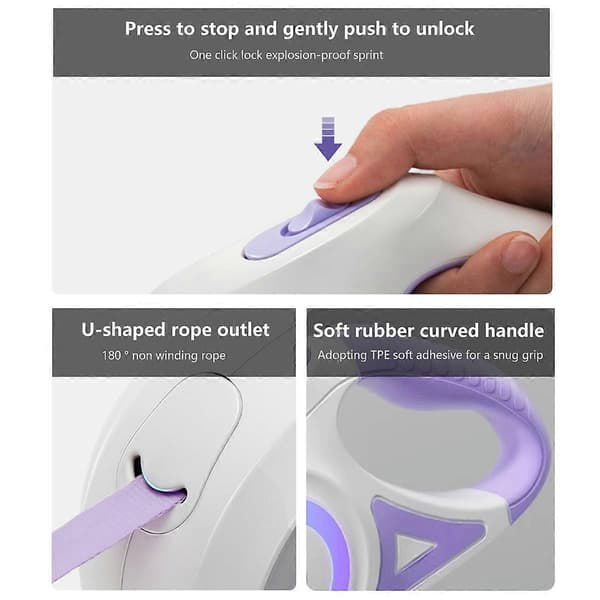 Press to stop and gently push to unlock
One click lock explosion-proof sprint

U-shaped rope outlet
180 ° non winding rope

Soft rubber curved handle
Adopting TPE soft adhesive for a snug grip