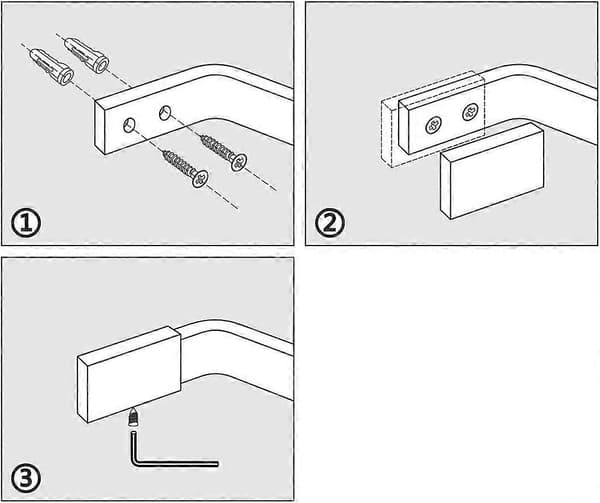 ①

②

③