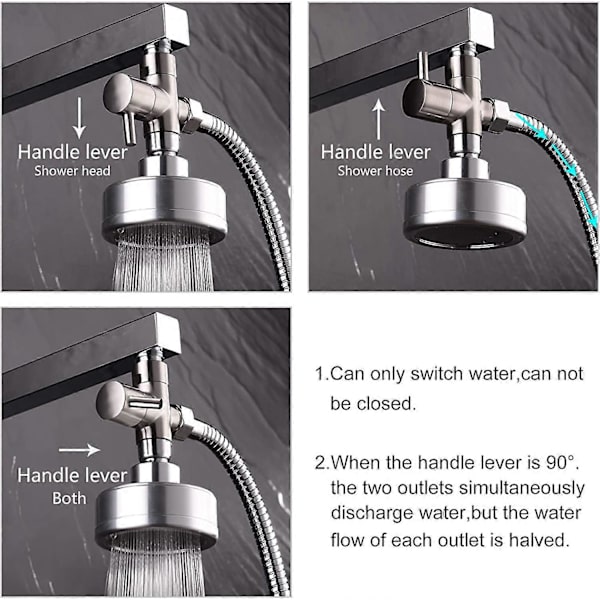 Handle lever
Shower head

Handle lever
Shower hose

Handle lever
Both

1.Can only switch water,can not be closed.

2.When the handle lever is 90°. the two outlets simultaneously discharge water,but the water flow of each outlet is halved.