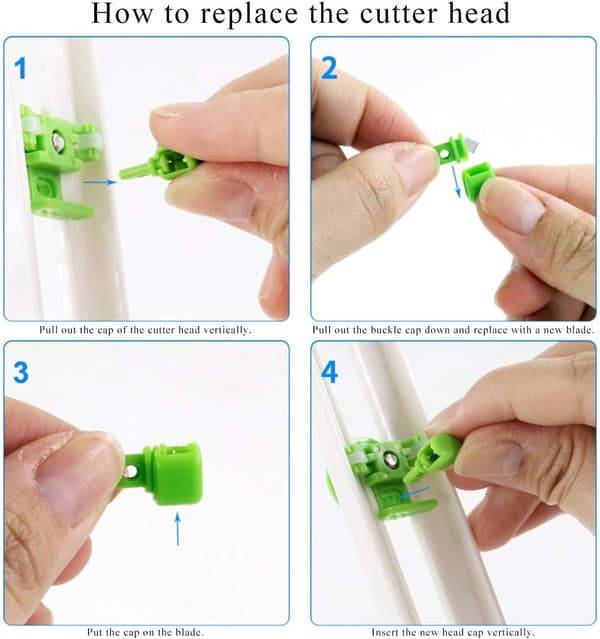 How to replace the cutter head

1

Pull out the cap of the cutter head vertically.

2

Pull out the buckle cap down and replace with a new blade.

3

Put the cap on the blade.

4

Insert the new head cap vertically.