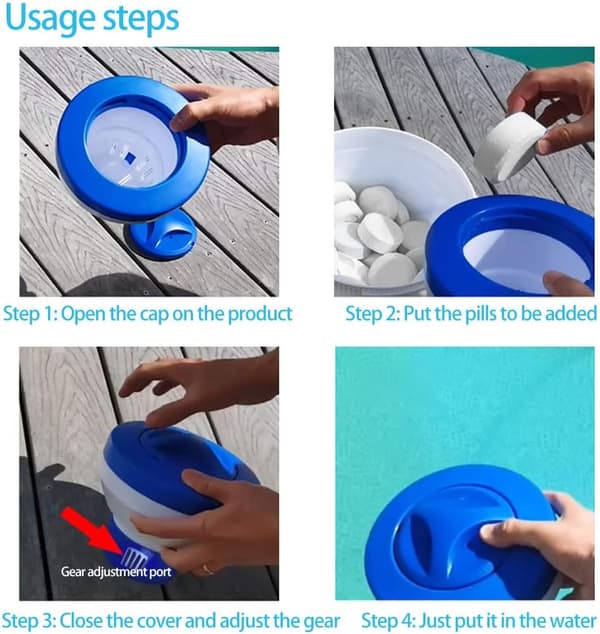 Usage steps

Step 1: Open the cap on the product

Step 2: Put the pills to be added

Gear adjustment port

Step 3: Close the cover and adjust the gear

Step 4: Just put it in the water