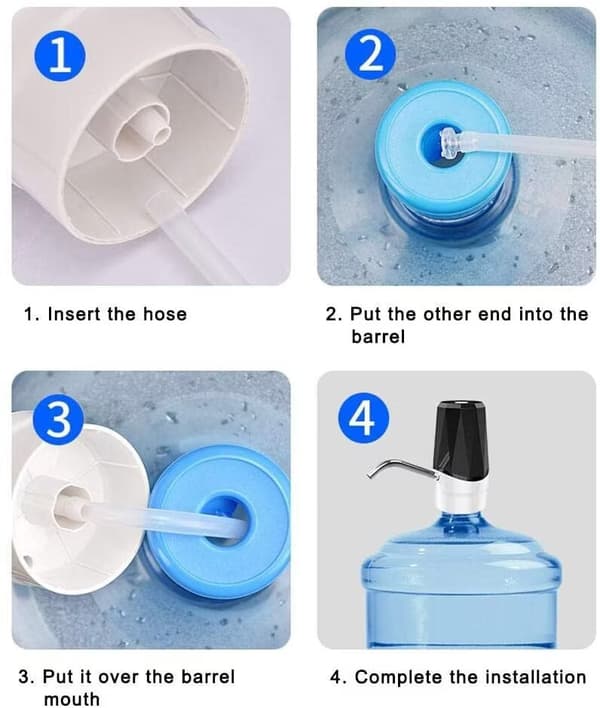 1

2

1. Insert the hose

2. Put the other end into the barrel

3

4

3. Put it over the barrel mouth

4. Complete the installation