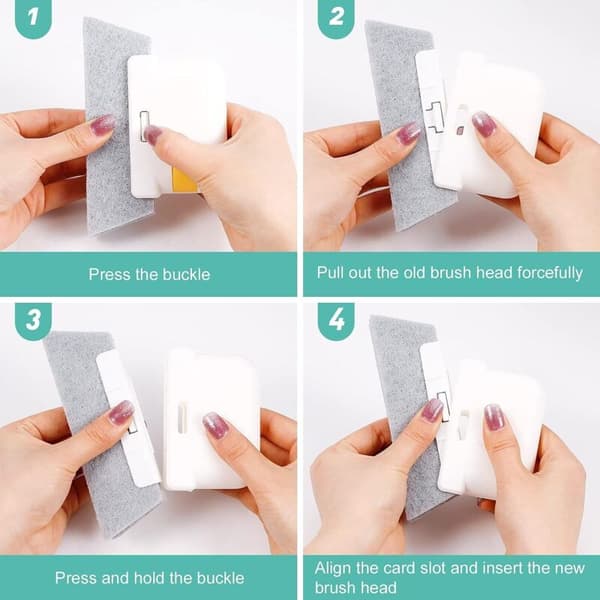 1

Press the buckle

2

Pull out the old brush head forcefully

3

Press and hold the buckle

4

Align the card slot and insert the new brush head