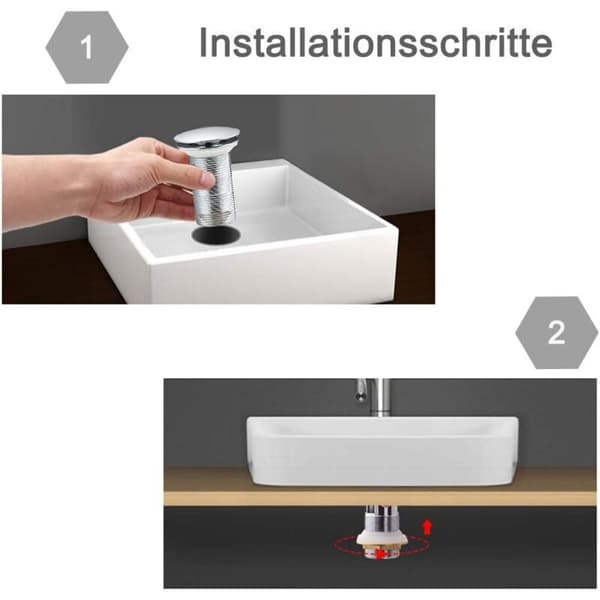 1

Installationsschritte

2