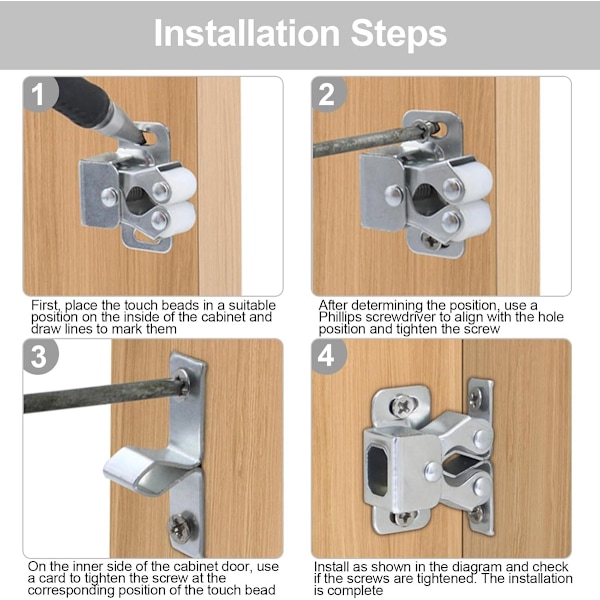 Installation Steps

1

First, place the touch beads in a suitable position on the inside of the cabinet and draw lines to mark them

2

After determining the position, use a Phillips screwdriver to align with the hole position and tighten the screw

3

On the inner side of the cabinet door, use a card to tighten the screw at the corresponding position of the touch bead

4

Install as shown in the diagram and check if the screws are tightened. The installation is complete