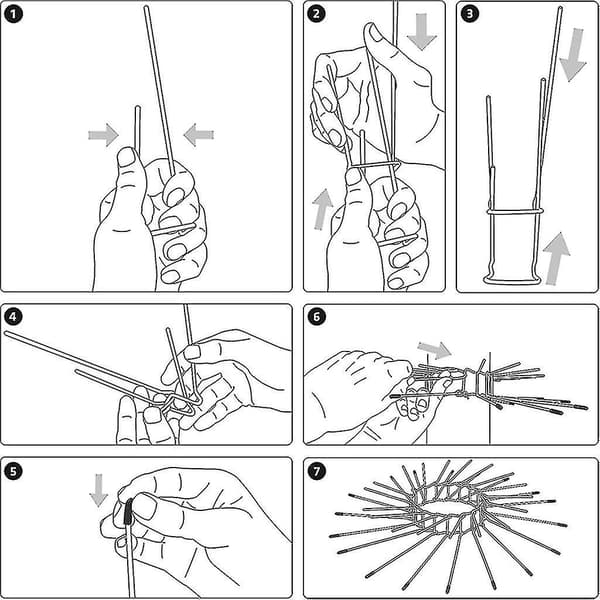 1

2

3

4

6

5

7