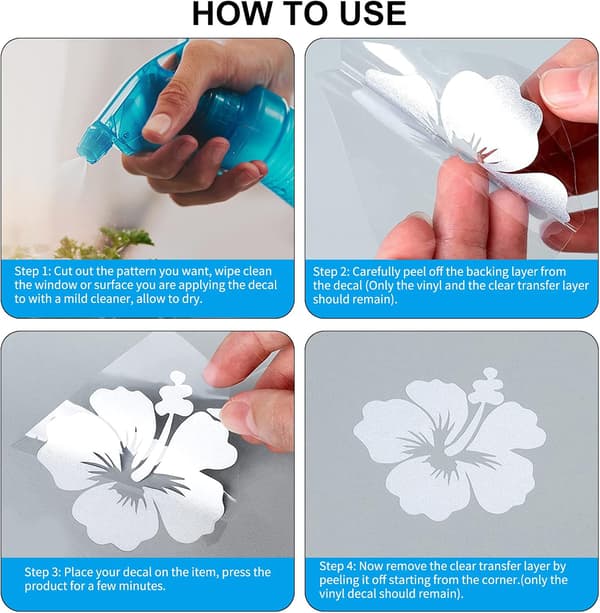 HOW TO USE

Step 1: Cut out the pattern you want, wipe clean the window or surface you are applying the decal to with a mild cleaner, allow to dry.

Step 2: Carefully peel off the backing layer from the decal (Only the vinyl and the clear transfer layer should remain).

Step 3: Place your decal on the item, press the product for a few minutes.

Step 4: Now remove the clear transfer layer by peeling it off starting from the corner.(only the vinyl decal should remain).