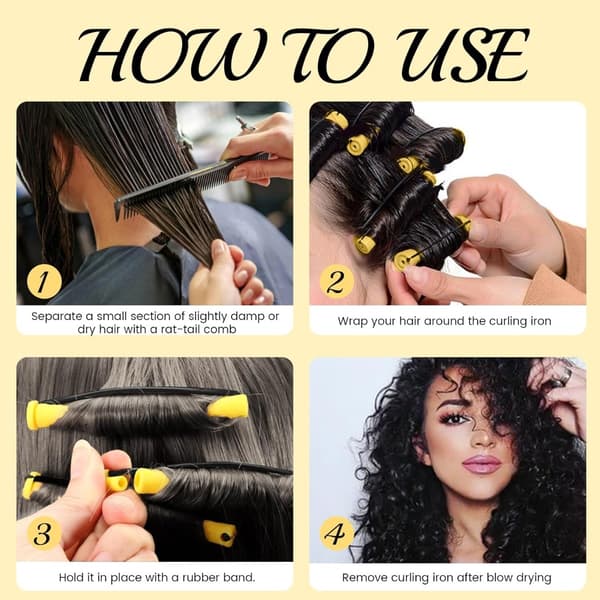 HOW TO USE

1

Separate a small section of slightly damp or dry hair with a rat-tail comb

2

Wrap your hair around the curling iron

3

Hold it in place with a rubber band.

4

Remove curling iron after blow drying