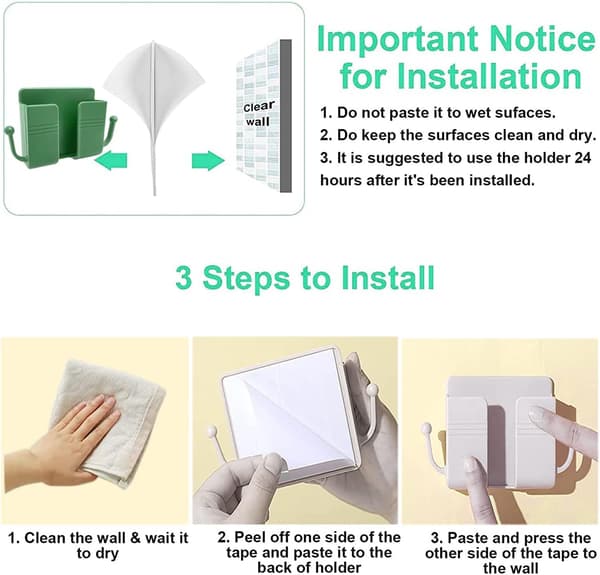 Clear wall

Important Notice for Installation

1. Do not paste it to wet sufaces.
2. Do keep the surfaces clean and dry.
3. It is suggested to use the holder 24 hours after it's been installed.

3 Steps to Install

1. Clean the wall & wait it to dry

2. Peel off one side of the tape and paste it to the back of holder

3. Paste and press the other side of the tape to the wall