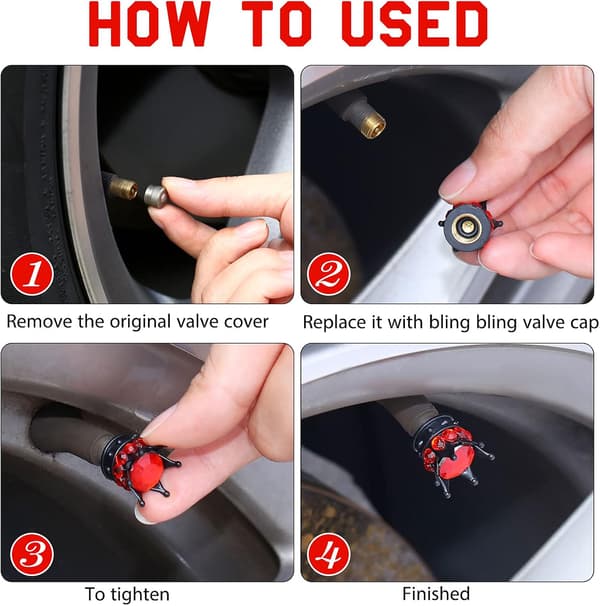 HOW TO USED

1
Remove the original valve cover

2
Replace it with bling bling valve cap

3
To tighten

4
Finished