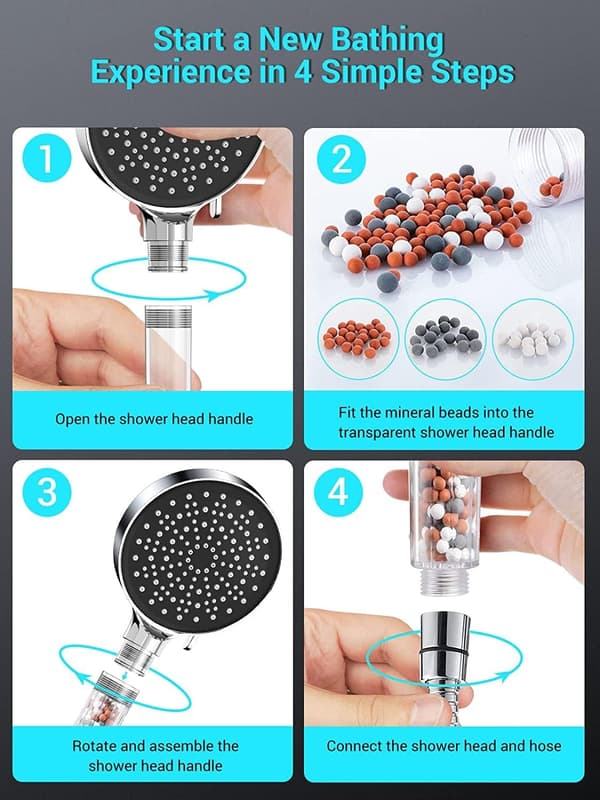 Start a New Bathing Experience in 4 Simple Steps

1

Open the shower head handle

2

Fit the mineral beads into the transparent shower head handle

3

Rotate and assemble the shower head handle

4

Connect the shower head and hose