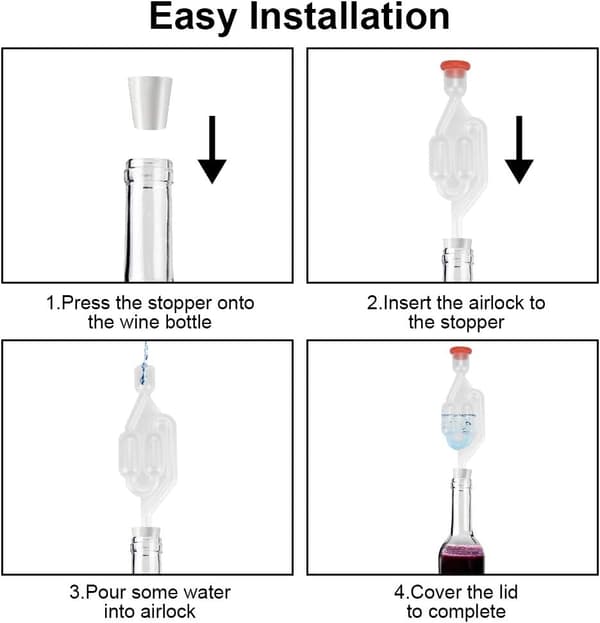 Easy Installation

1.Press the stopper onto the wine bottle

2.Insert the airlock to the stopper

3.Pour some water into airlock

4.Cover the lid to complete