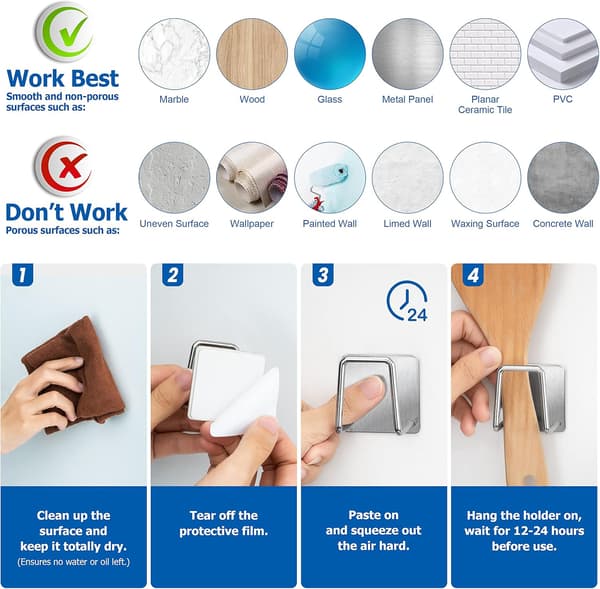 Work Best
Smooth and non-porous surfaces such as:

Marble
Wood
Glass
Metal Panel
Planar Ceramic Tile
PVC

Don't Work
Porous surfaces such as:

Uneven Surface
Wallpaper
Painted Wall
Limed Wall
Waxing Surface
Concrete Wall

1
Clean up the surface and keep it totally dry.
(Ensures no water or oil left.)

2
Tear off the protective film.

3
24
Paste on and squeeze out the air hard.

4
Hang the holder on, wait for 12-24 hours before use.