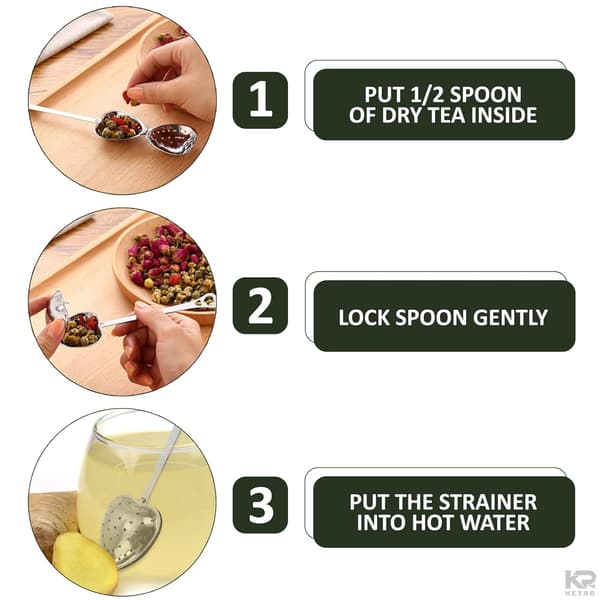 1

PUT 1/2 SPOON OF DRY TEA INSIDE

2

LOCK SPOON GENTLY

3

PUT THE STRAINER INTO HOT WATER

KR
KETAR