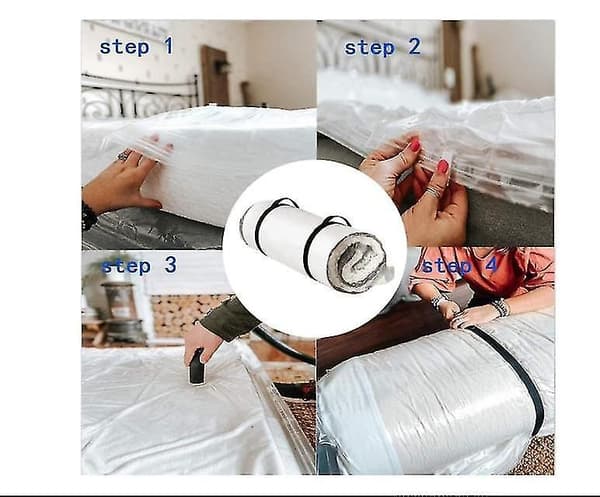 step 1

step 2

step 3

step 4