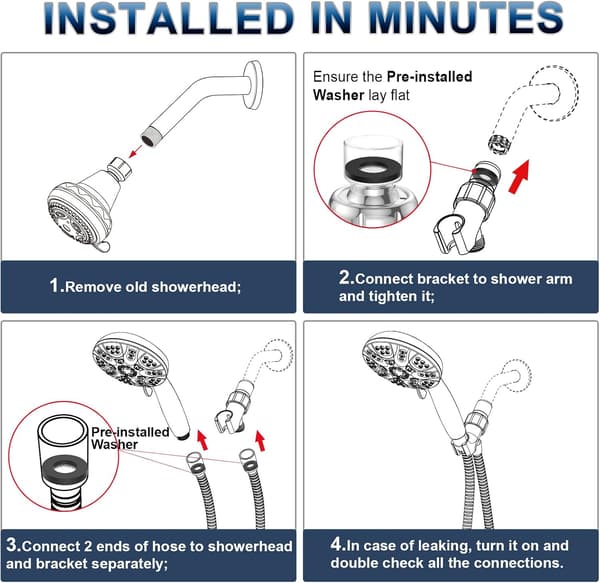 INSTALLED IN MINUTES

1.Remove old showerhead;

Ensure the Pre-installed Washer lay flat

2.Connect bracket to shower arm and tighten it;

Pre-installed Washer

3.Connect 2 ends of hose to showerhead and bracket separately;

4.In case of leaking, turn it on and double check all the connections.