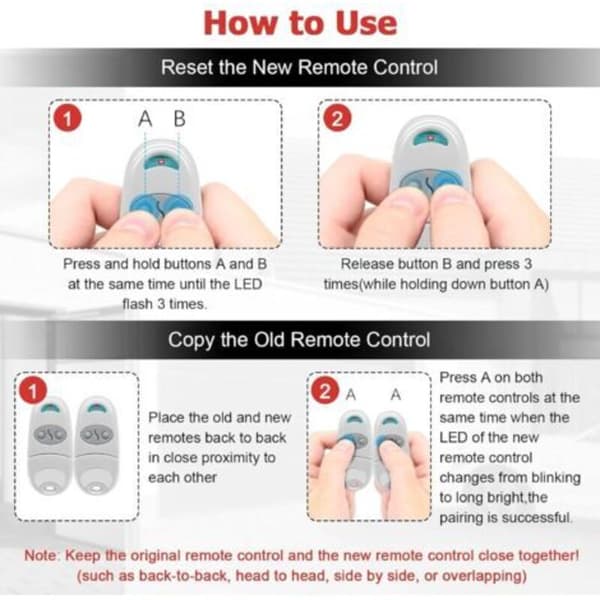 How to Use

Reset the New Remote Control

1 A B

Press and hold buttons A and B at the same time until the LED flash 3 times.

2

Release button B and press 3 times(while holding down button A)

Copy the Old Remote Control

1

Place the old and new remotes back to back in close proximity to each other

2 A A

Press A on both remote controls at the same time when the LED of the new remote control changes from blinking to long bright,the pairing is successful.

Note: Keep the original remote control and the new remote control close together! (such as back-to-back, head to head, side by side, or overlapping)