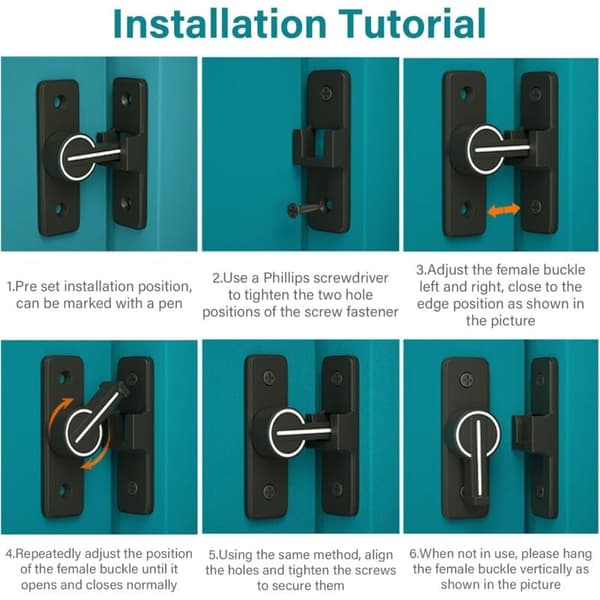 Installation Tutorial

1.Pre set installation position, can be marked with a pen

2.Use a Phillips screwdriver to tighten the two hole positions of the screw fastener

3.Adjust the female buckle left and right, close to the edge position as shown in the picture

4.Repeatedly adjust the position of the female buckle until it opens and closes normally

5.Using the same method, align the holes and tighten the screws to secure them

6.When not in use, please hang the female buckle vertically as shown in the picture