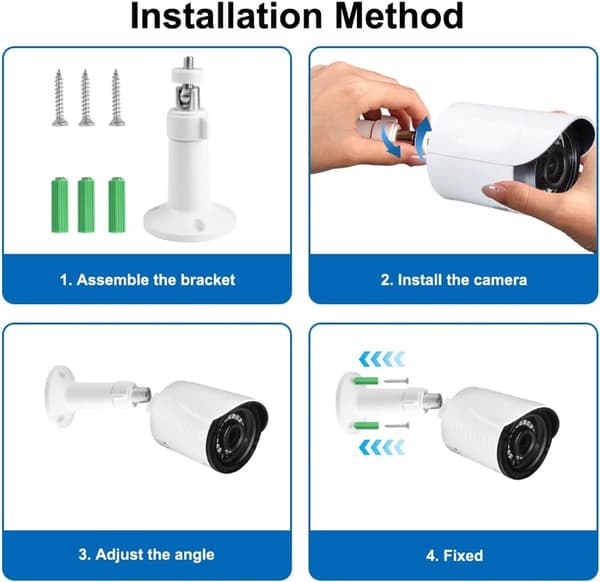 Installation Method

1. Assemble the bracket

2. Install the camera

3. Adjust the angle

4. Fixed