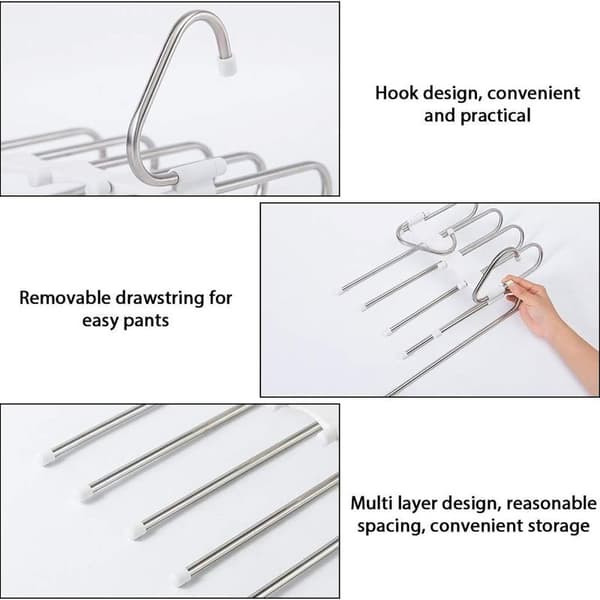 Hook design, convenient and practical

Removable drawstring for easy pants

Multi layer design, reasonable spacing, convenient storage