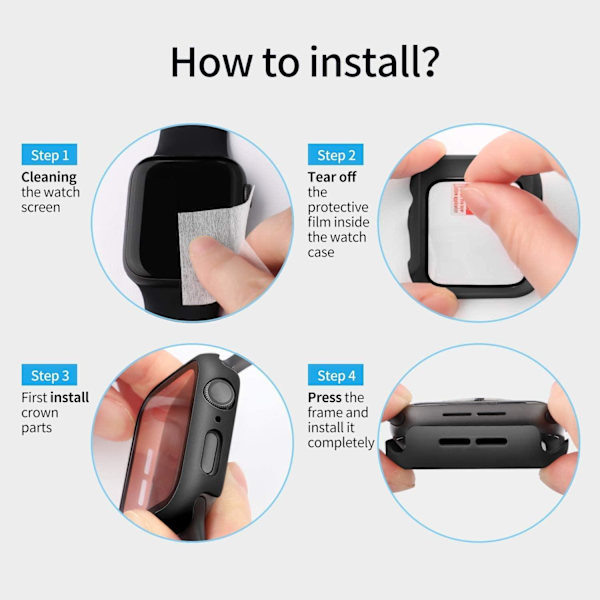 How to install?

Step 1
Cleaning the watch screen

Step 2
Tear off the protective film inside the watch case

Step 3
First install crown parts

Step 4
Press the frame and install it completely