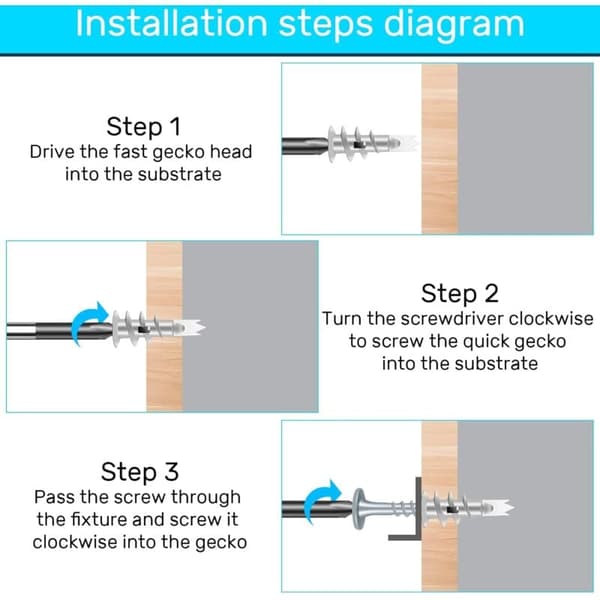 Installation steps diagram

Step 1
Drive the fast gecko head into the substrate

Step 2
Turn the screwdriver clockwise to screw the quick gecko into the substrate

Step 3
Pass the screw through the fixture and screw it clockwise into the gecko