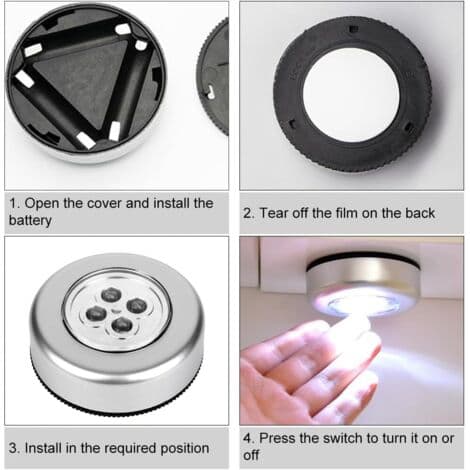 1. Open the cover and install the battery

2. Tear off the film on the back

3. Install in the required position

4. Press the switch to turn it on or off