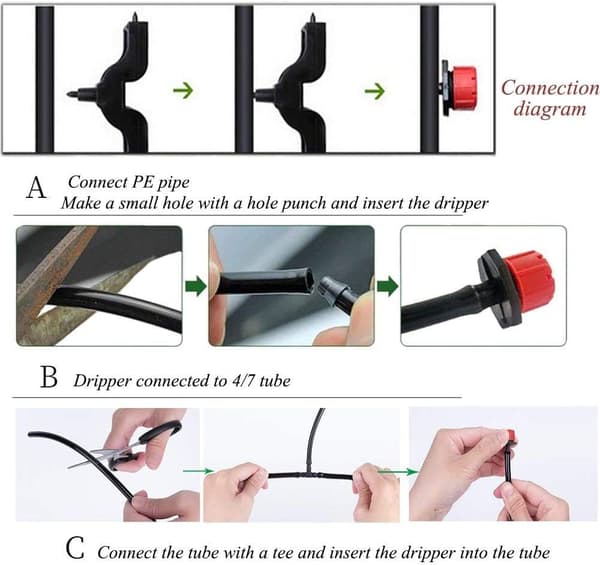 Connection diagram

A Connect PE pipe
Make a small hole with a hole punch and insert the dripper

B Dripper connected to 4/7 tube

C Connect the tube with a tee and insert the dripper into the tube