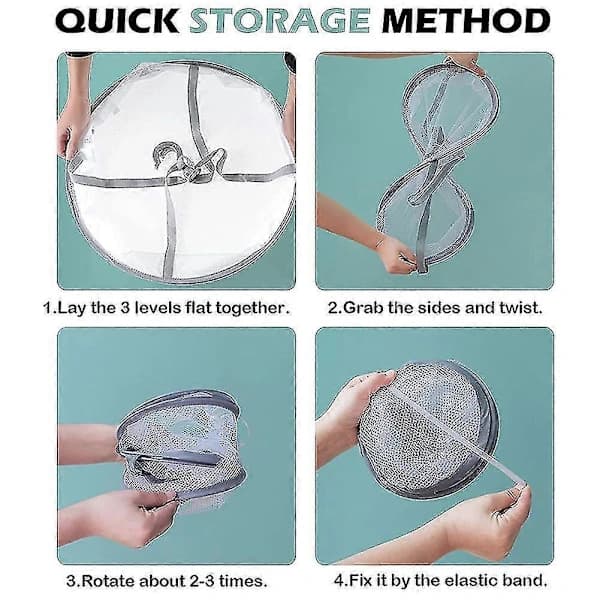 QUICK STORAGE METHOD

1.Lay the 3 levels flat together.

2.Grab the sides and twist.

3.Rotate about 2-3 times.

4.Fix it by the elastic band.