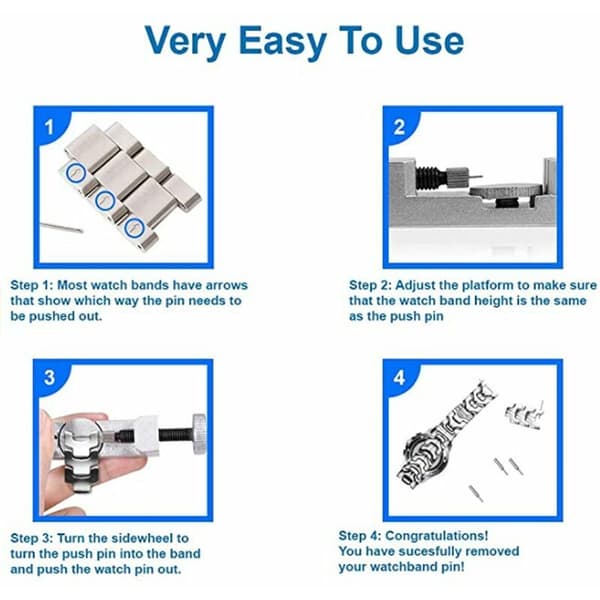 Very Easy To Use

1

Step 1: Most watch bands have arrows that show which way the pin needs to be pushed out.

2

Step 2: Adjust the platform to make sure that the watch band height is the same as the push pin

3

Step 3: Turn the sidewheel to turn the push pin into the band and push the watch pin out.

4

Step 4: Congratulations! You have sucesfully removed your watchband pin!