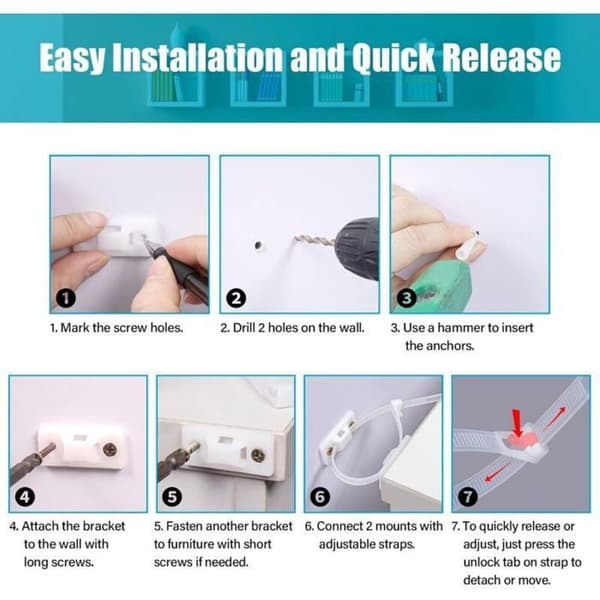 Easy Installation and Quick Release

1

1. Mark the screw holes.

2

2. Drill 2 holes on the wall.

3

3. Use a hammer to insert the anchors.

4

4. Attach the bracket to the wall with long screws.

5

5. Fasten another bracket to furniture with short screws if needed.

6

6. Connect 2 mounts with adjustable straps.

7

7. To quickly release or adjust, just press the unlock tab on strap to detach or move.