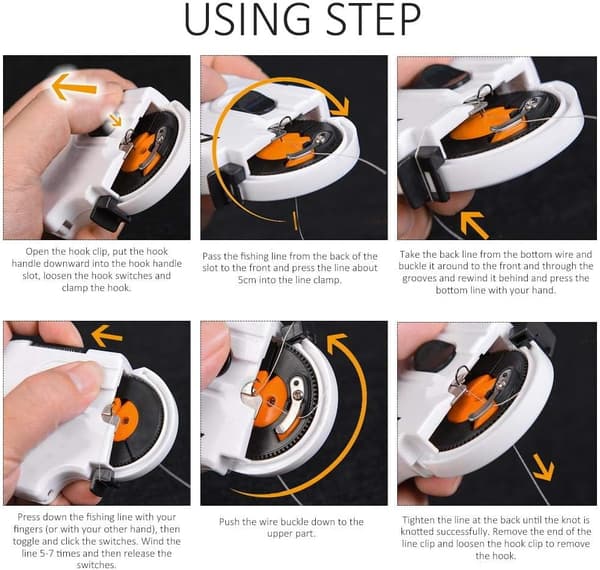 USING STEP

Open the hook clip, put the hook handle downward into the hook handle slot, loosen the hook switches and clamp the hook.

Pass the fishing line from the back of the slot to the front and press the line about 5cm into the line clamp.

Take the back line from the bottom wire and buckle it around to the front and through the grooves and rewind it behind and press the bottom line with your hand.

Press down the fishing line with your fingers (or with your other hand), then toggle and click the switches. Wind the line 5-7 times and then release the switches.

Push the wire buckle down to the upper part.

Tighten the line at the back until the knot is knotted successfully. Remove the end of the line clip and loosen the hook clip to remove the hook.