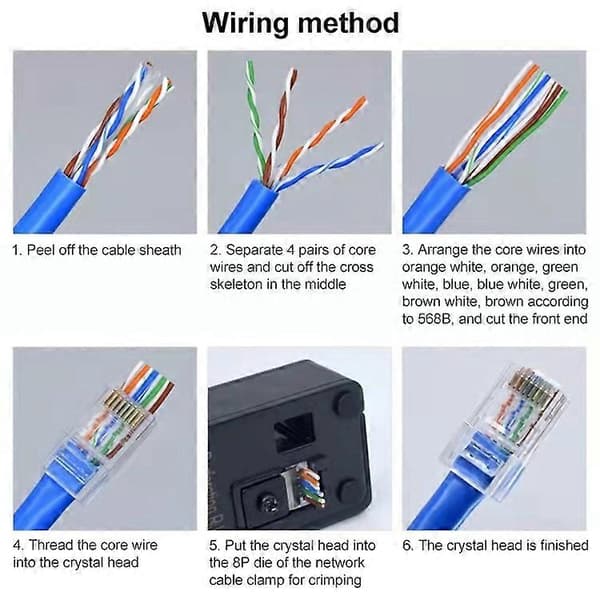 Wiring method

1. Peel off the cable sheath

2. Separate 4 pairs of core wires and cut off the cross skeleton in the middle

3. Arrange the core wires into orange white, orange, green white, blue, blue white, green, brown white, brown according to 568B, and cut the front end

4. Thread the core wire into the crystal head

5. Put the crystal head into the 8P die of the network cable clamp for crimping

6. The crystal head is finished