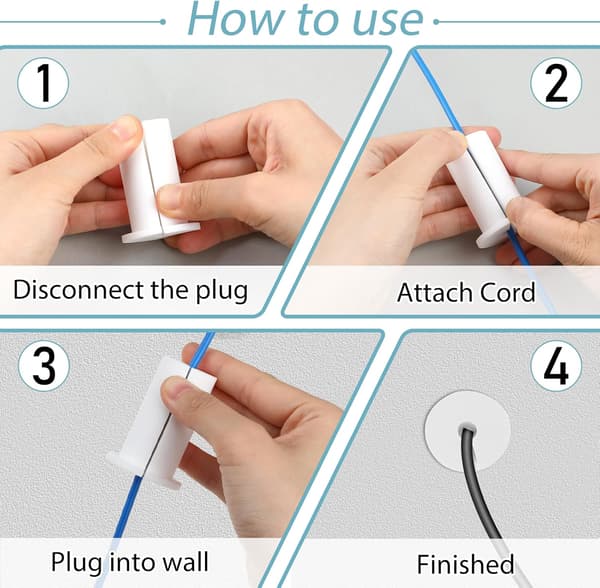 How to use

1

Disconnect the plug

2

Attach Cord

3

Plug into wall

4

Finished