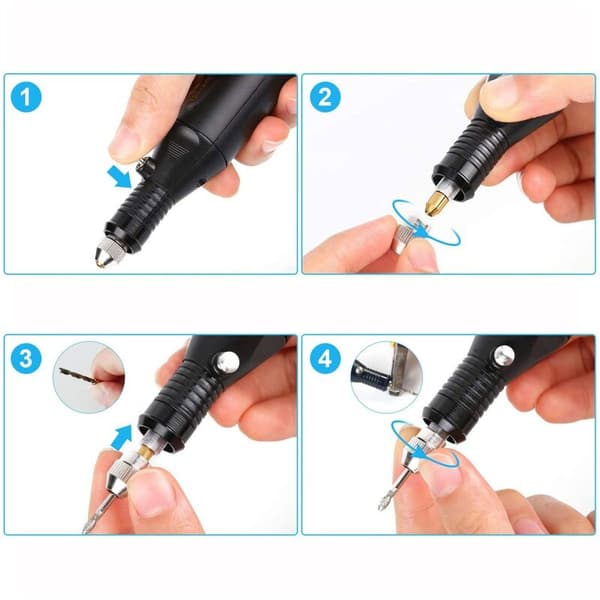 1

2

3

4