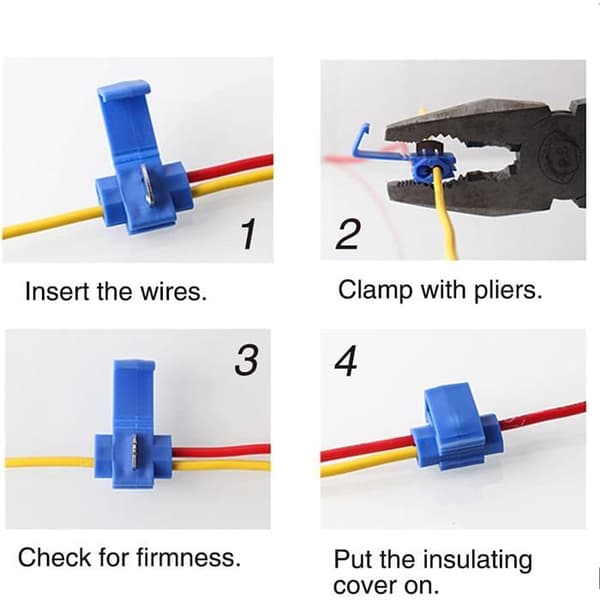 1

Insert the wires.

2

Clamp with pliers.

3

Check for firmness.

4

Put the insulating cover on.