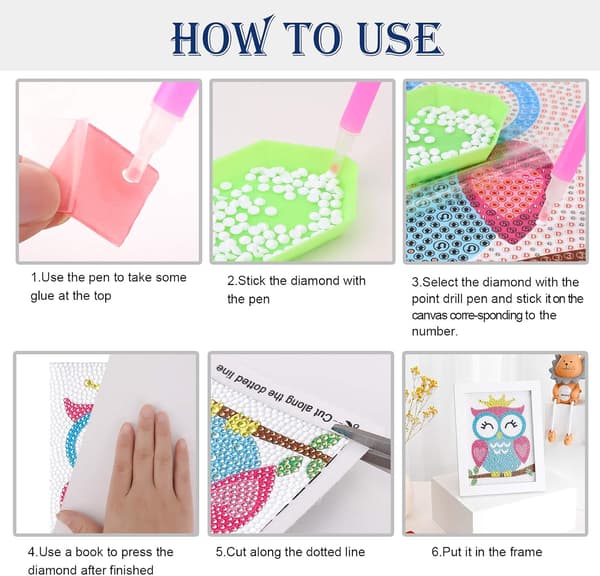 HOW TO USE

1.Use the pen to take some glue at the top

2.Stick the diamond with the pen

3.Select the diamond with the point drill pen and stick it on the canvas corre-sponding to the number.

Cut along the dotted line

4.Use a book to press the diamond after finished

5.Cut along the dotted line

6.Put it in the frame